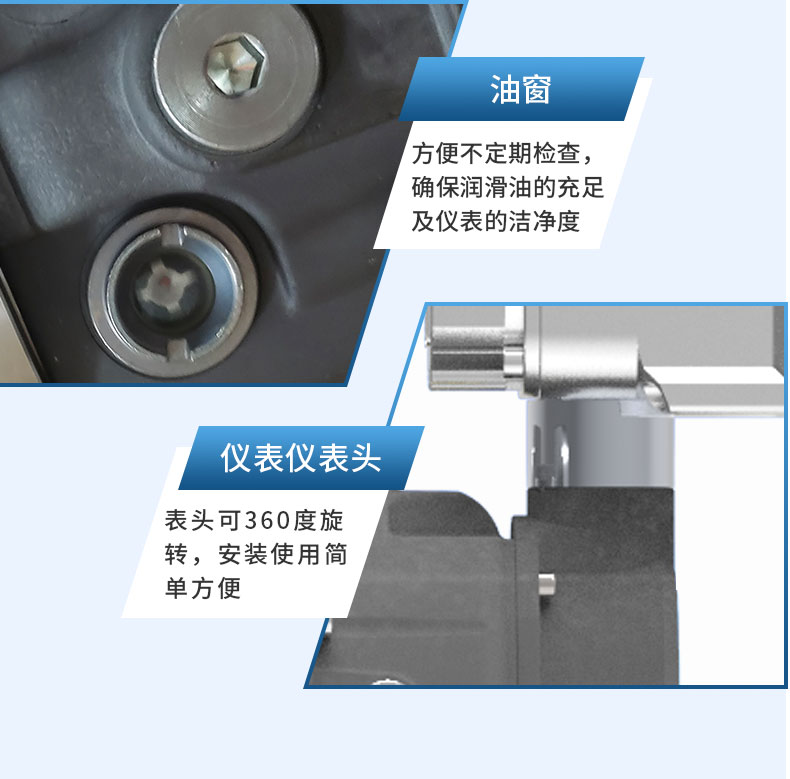 油窗

方便不定期检查，确保润滑油的充足及仪表的洁净度

仪表仪表头

表头可360度旋转，安装使用简单方便